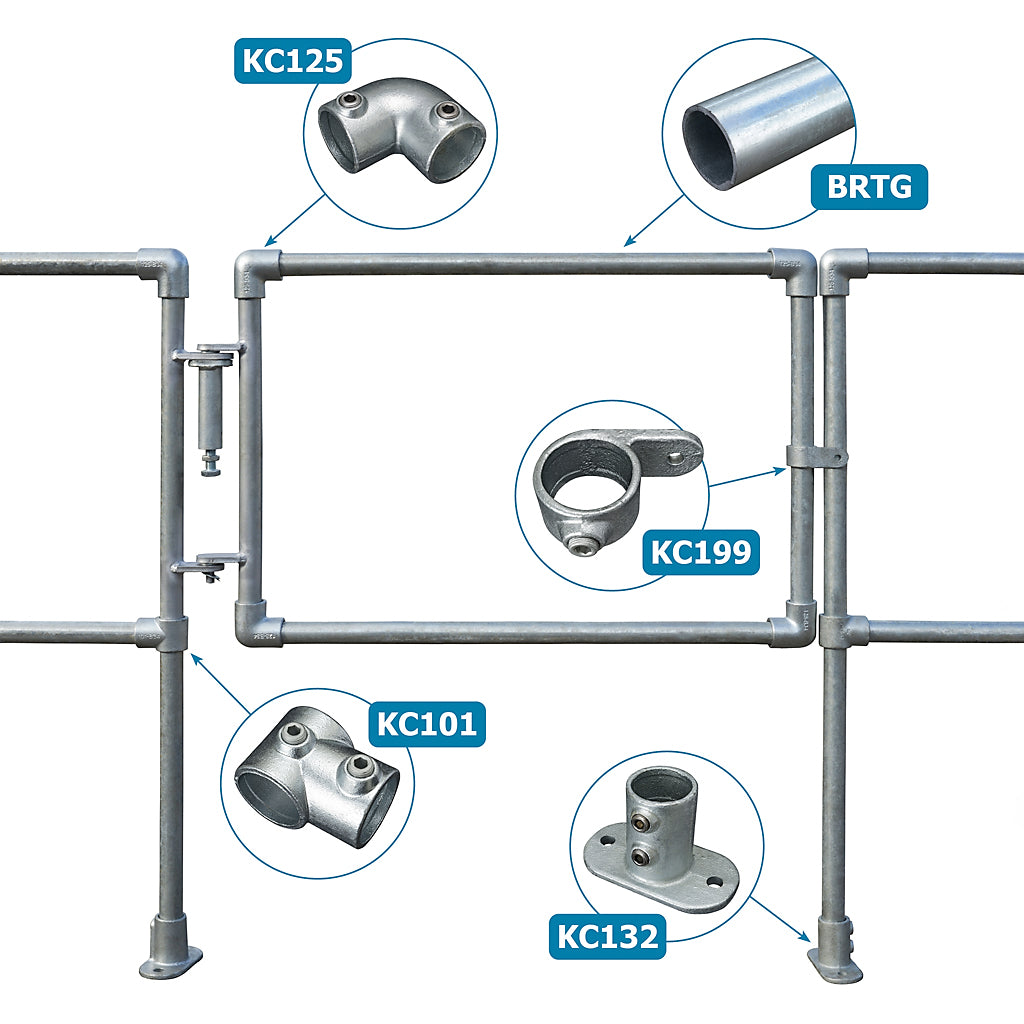 KC125

BRTG

KC199

KC101

KC132